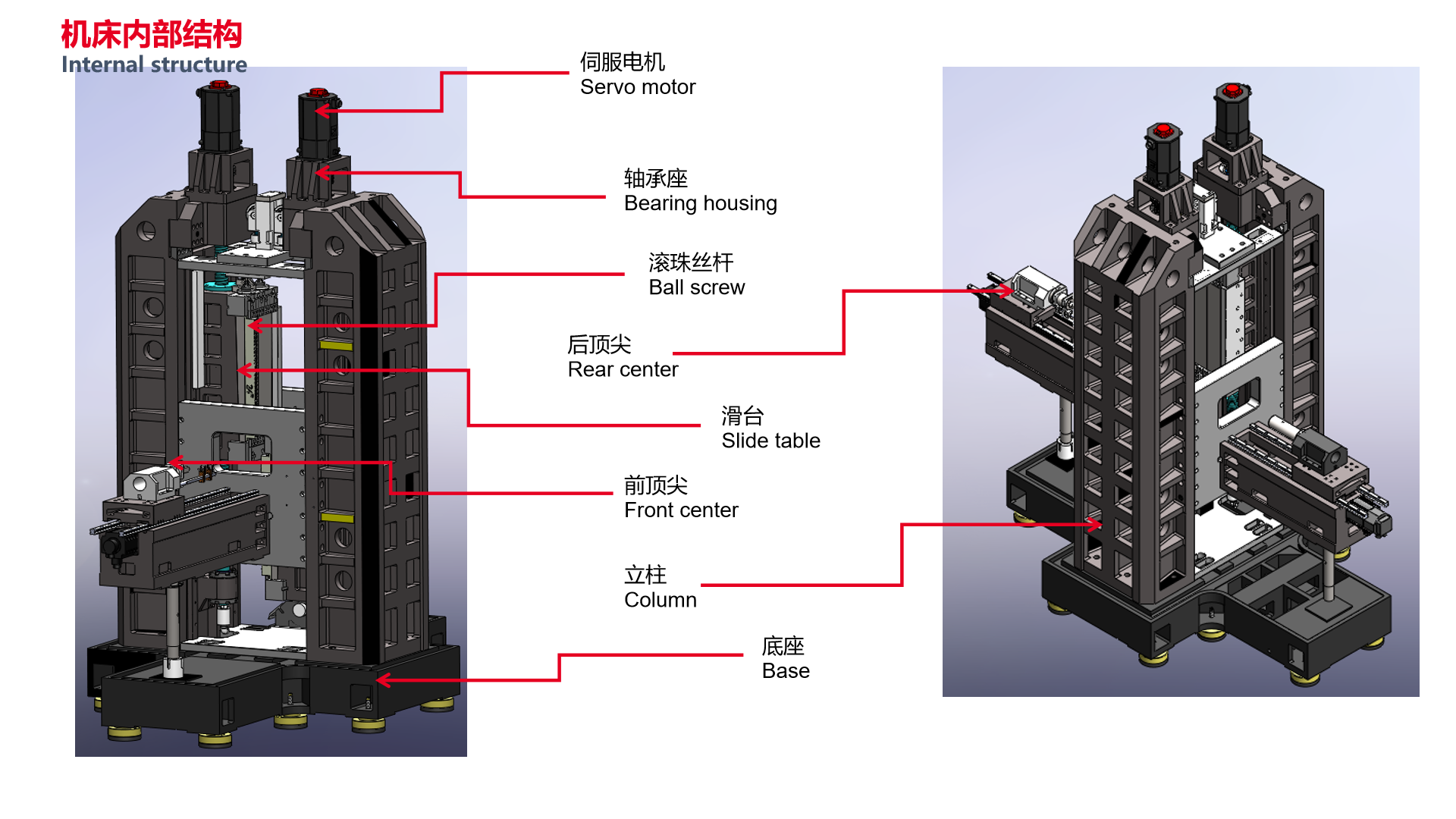 机床内部结构
Internal structure

伺服电机
Servo motor

轴承座
Bearing housing

滚珠丝杆
Ball screw

后顶尖
Rear center

滑台
Slide table

前顶尖
Front center

立柱
Column

底座
Base